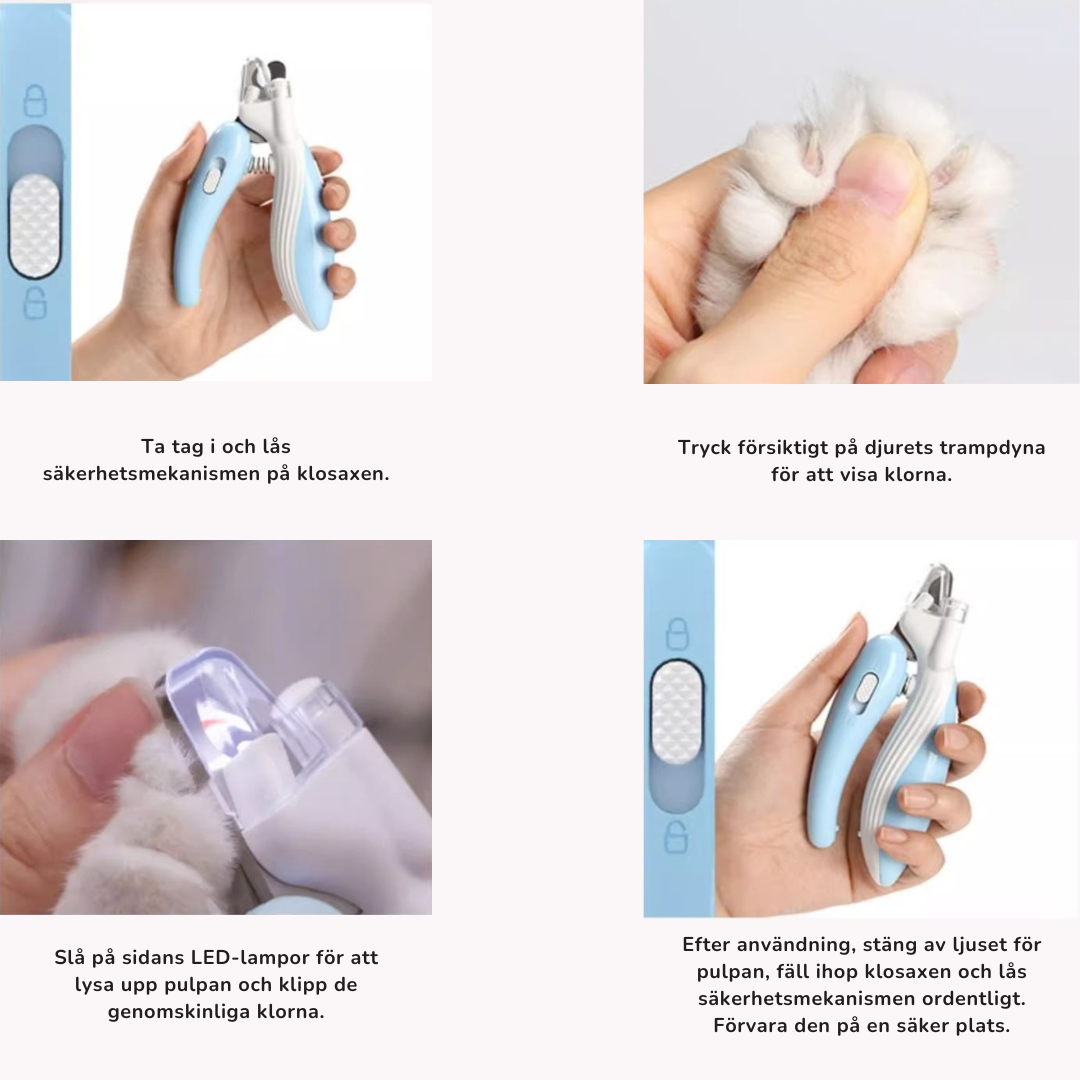 Ta tag i och lås säkerhetsmekanismen på klosaxen.

Tryck försiktigt på djurets trampdyna för att visa klorna.

Slå på sidans LED-lampor för att lysa upp pulpan och klipp de genomskinliga klorna.

Efter användning, stäng av ljuset för pulpan, fäll ihop klosaxen och lås säkerhetsmekanismen ordentligt. Förvara den på en säker plats.